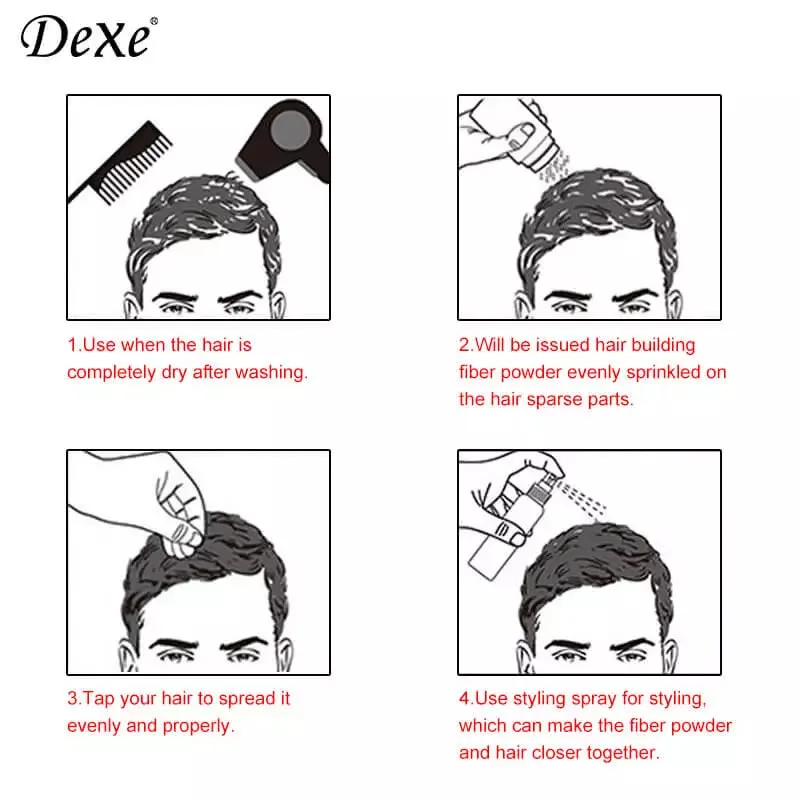 Dexe®

1.Use when the hair is completely dry after washing.

2.Will be issued hair building fiber powder evenly sprinkled on the hair sparse parts.

3.Tap your hair to spread it evenly and properly.

4.Use styling spray for styling, which can make the fiber powder and hair closer together.